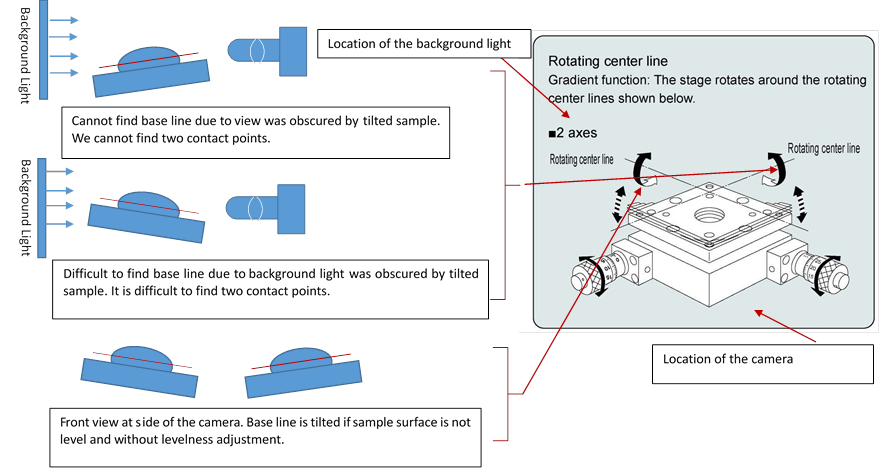 Background Light

Cannot find base line due to view was obscured by tilted sample. We cannot find two contact points.

Background Light

Difficult to find base line due to background light was obscured by tilted sample. It is difficult to find two contact points.

Front view at side of the camera. Base line is tilted if sample surface is not level and without levelness adjustment.

Location of the background light

Rotating center line
Gradient function: The stage rotates around the rotating center lines shown below.

■2 axes

Rotating center line

Rotating center line

Location of the camera